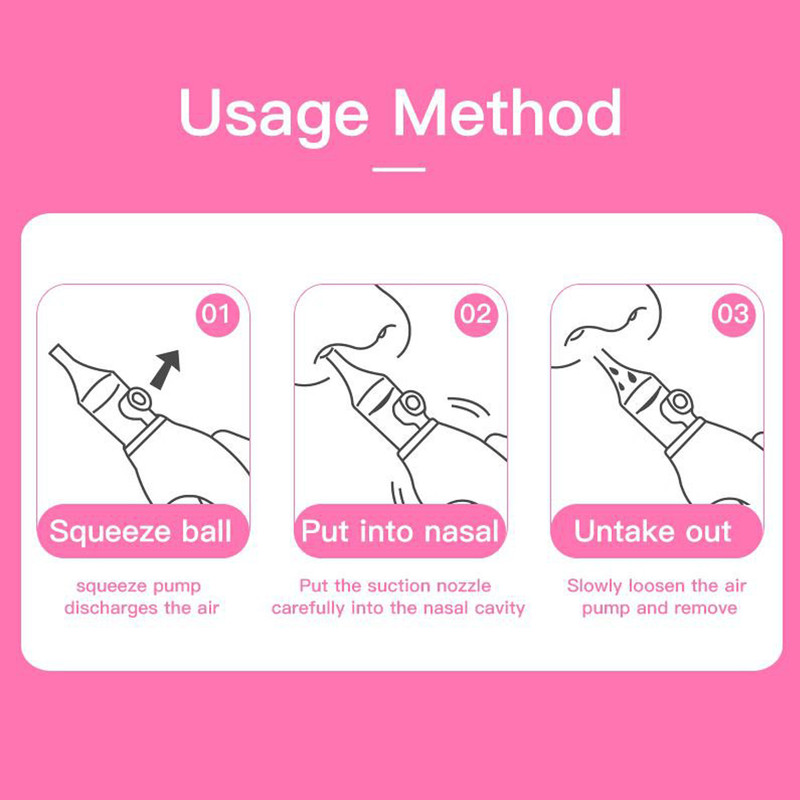 Usage Method

01

Squeeze ball

squeeze pump discharges the air

02

Put into nasal

Put the suction nozzle carefully into the nasal cavity

03

Untake out

Slowly loosen the air pump and remove