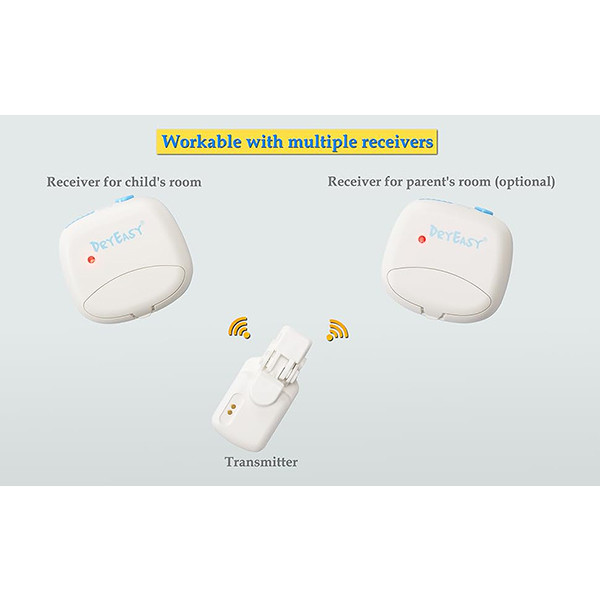 Workable with multiple receivers

Receiver for child's room

Receiver for parent's room (optional)

DRYEASY®

DRYEASY®

Transmitter