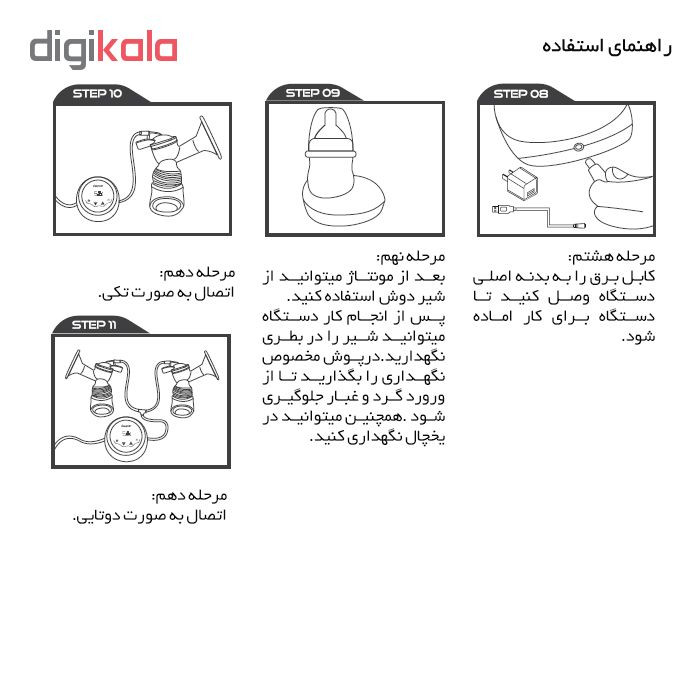 digikala

راهنمای استفاده

STEP 08

مرحله هشتم:
کابل برق را به بدنه اصلی دستگاه وصل کنید تا دستگاه برای کار اماده شود.

STEP 09

مرحله نهم:
بعد از مونتاژ میتوانید از شیر دوش استفاده کنید.
پس از انجام کار دستگاه میتوانید شیر را در بطری نگهدارید.درپوش مخصوص نگهداری را بگذارید تا از ورورد گرد و غبار جلوگیری شود .همچنین میتوانید در یخچال نگهداری کنید.

STEP 10

مرحله دهم:
اتصال به صورت تکی.

STEP 11

مرحله دهم:
اتصال به صورت دوتایی.