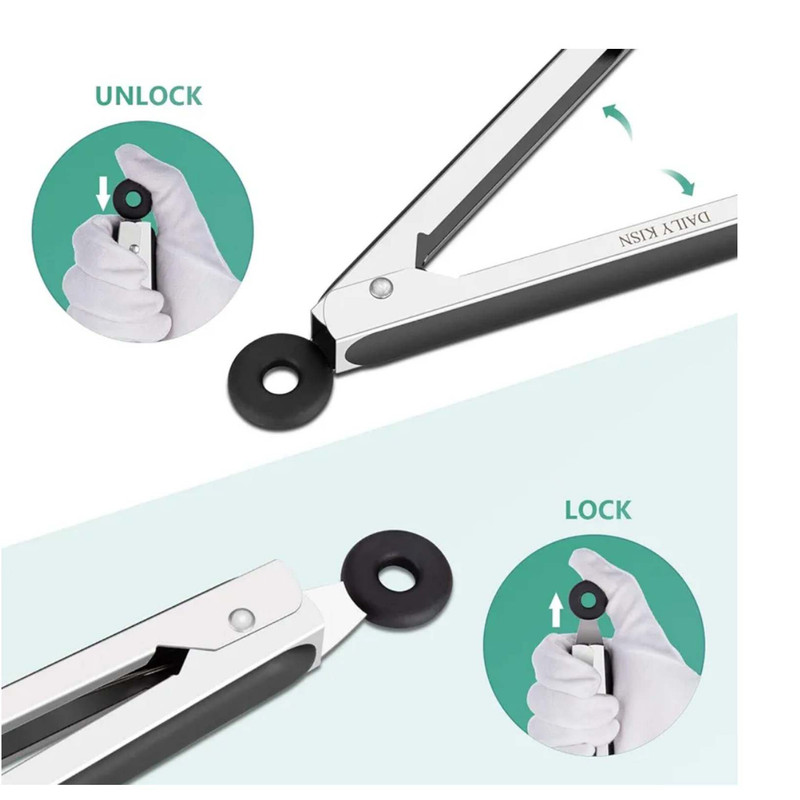 UNLOCK

DAILY KISN

LOCK