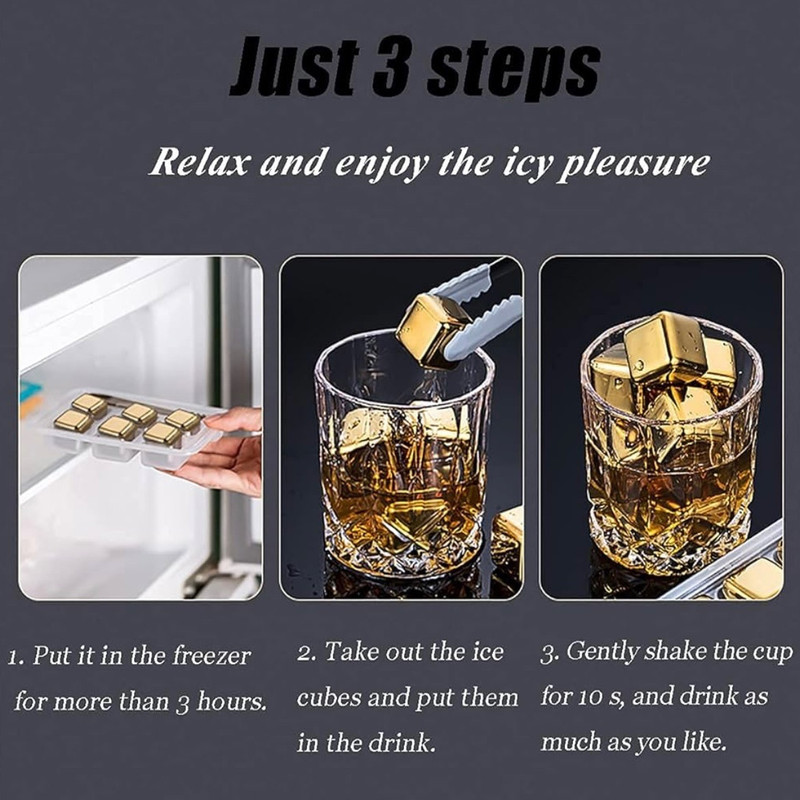 Just 3 steps

Relax and enjoy the icy pleasure

1. Put it in the freezer for more than 3 hours.

2. Take out the ice cubes and put them in the drink.

3. Gently shake the cup for 10 s, and drink as much as you like.